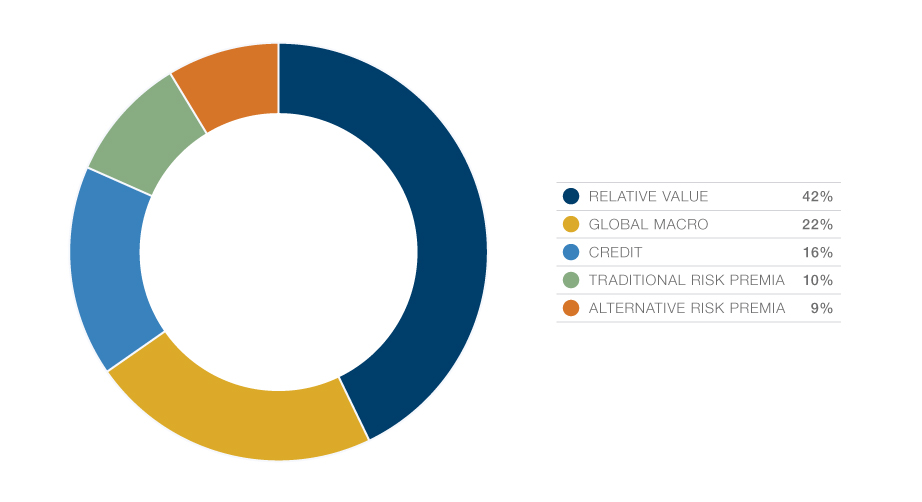 | | |
|---|---|
| RELATIVE VALUE | 42% |
| GLOBAL MACRO | 22% |
| CREDIT | 16% |
| TRADITIONAL RISK PREMIA | 10% |
| ALTERNATIVE RISK PREMIA | 9% |